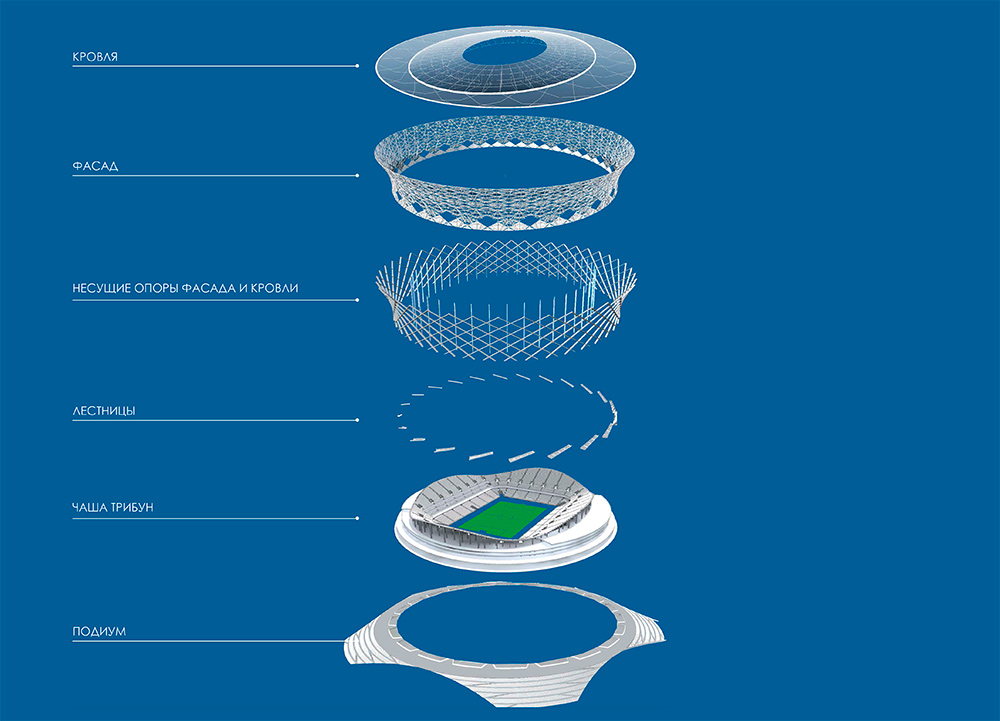 КРОВЛЯ

ФАСАД

НЕСУЩИЕ ОПОРЫ ФАСАДА И КРОВЛИ

ЛЕСТНИЦЫ

ЧАША ТРИБУН

ПОДИУМ