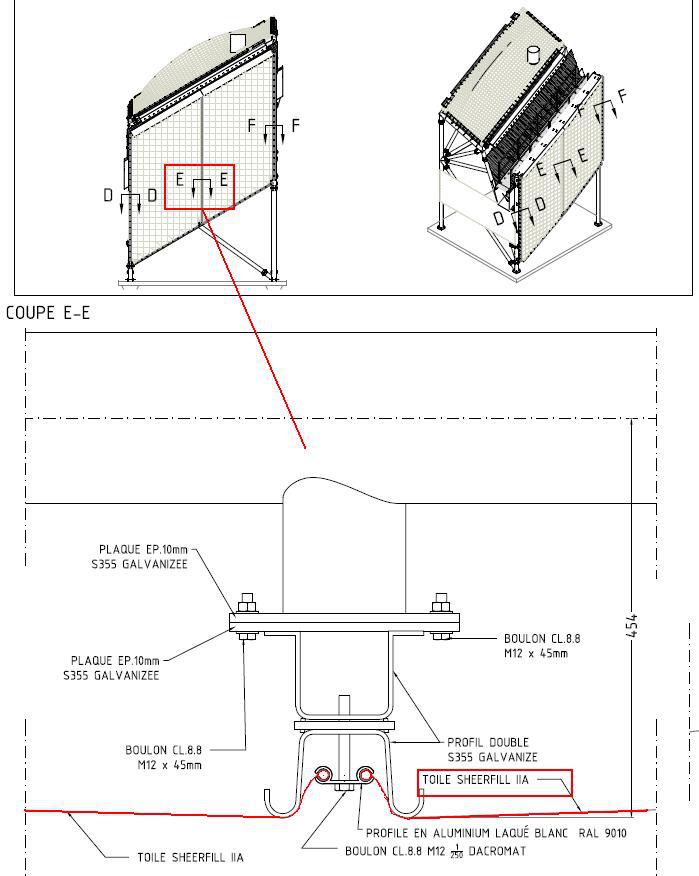 F F
E E
D D
F F
E E
D D

COUPE E-E

PLAQUE EP.10mm
S355 GALVANIZEE

PLAQUE EP.10mm
S355 GALVANIZEE

BOULON CL.8.8
M12 x 45mm

BOULON CL.8.8
M12 x 45mm

454

PROFIL DOUBLE
S355 GALVANIZE

TOILE SHEERFILL IIA

PROFILE EN ALUMINIUM LAQUÉ BLANC RAL 9010

BOULON CL.8.8 M12 $\frac{1}{250}$ DACROMAT

TOILE SHEERFILL IIA